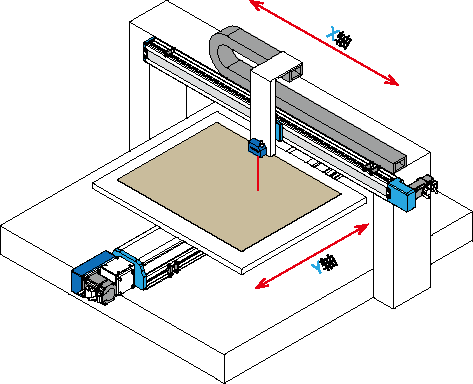 X軸

Y軸